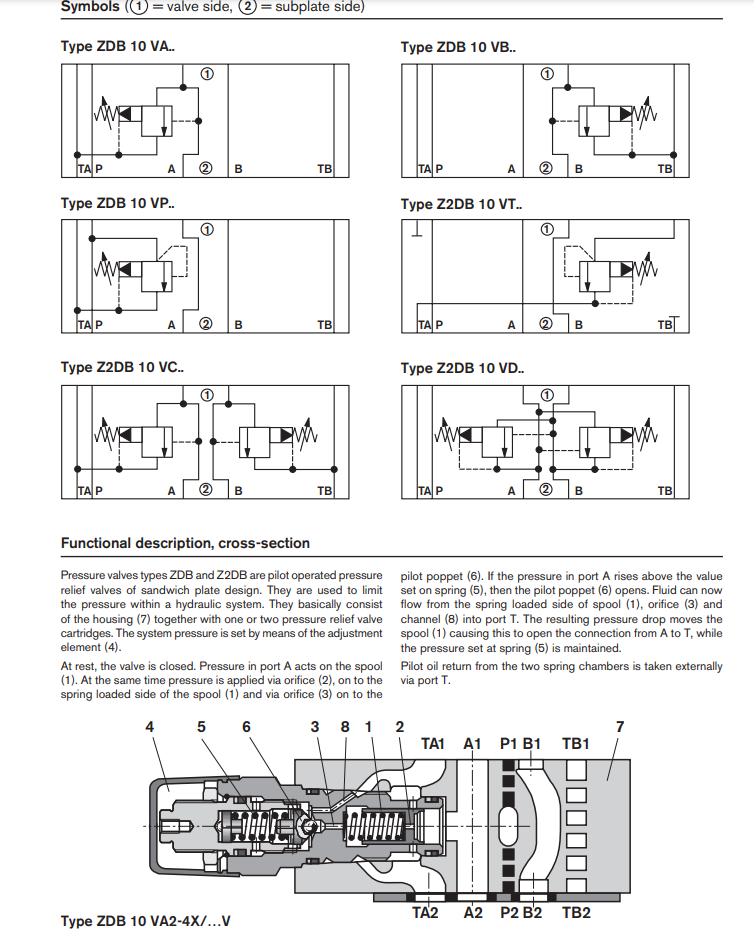 Symbols (① = valve side, ② = subplate side)

Type ZDB 10 VA..

①
TA P A ② B TB

Type ZDB 10 VB..

①
TA P A ② B TB

Type ZDB 10 VP..

①
TA P A ② B TB

Type Z2DB 10 VT..

①
TA P A ② B TB

Type Z2DB 10 VC..

①
TA P A ② B TB

Type Z2DB 10 VD..

①
TA P A ② B TB

Functional description, cross-section

Pressure valves types ZDB and Z2DB are pilot operated pressure relief valves of sandwich plate design. They are used to limit the pressure within a hydraulic system. They basically consist of the housing (7) together with one or two pressure relief valve cartridges. The system pressure is set by means of the adjustment element (4).

At rest, the valve is closed. Pressure in port A acts on the spool (1). At the same time pressure is applied via orifice (2), on to the spring loaded side of the spool (1) and via orifice (3) on to the pilot poppet (6). If the pressure in port A rises above the value set on spring (5), then the pilot poppet (6) opens. Fluid can now flow from the spring loaded side of spool (1), orifice (3) and channel (8) into port T. The resulting pressure drop moves the spool (1) causing this to open the connection from A to T, while the pressure set at spring (5) is maintained.

Pilot oil return from the two spring chambers is taken externally via port T.

4 5 6 3 8 1 2 TA1 A1 P1 B1 TB1 7

TA2 A2 P2 B2 TB2

Type ZDB 10 VA2-4X/...V